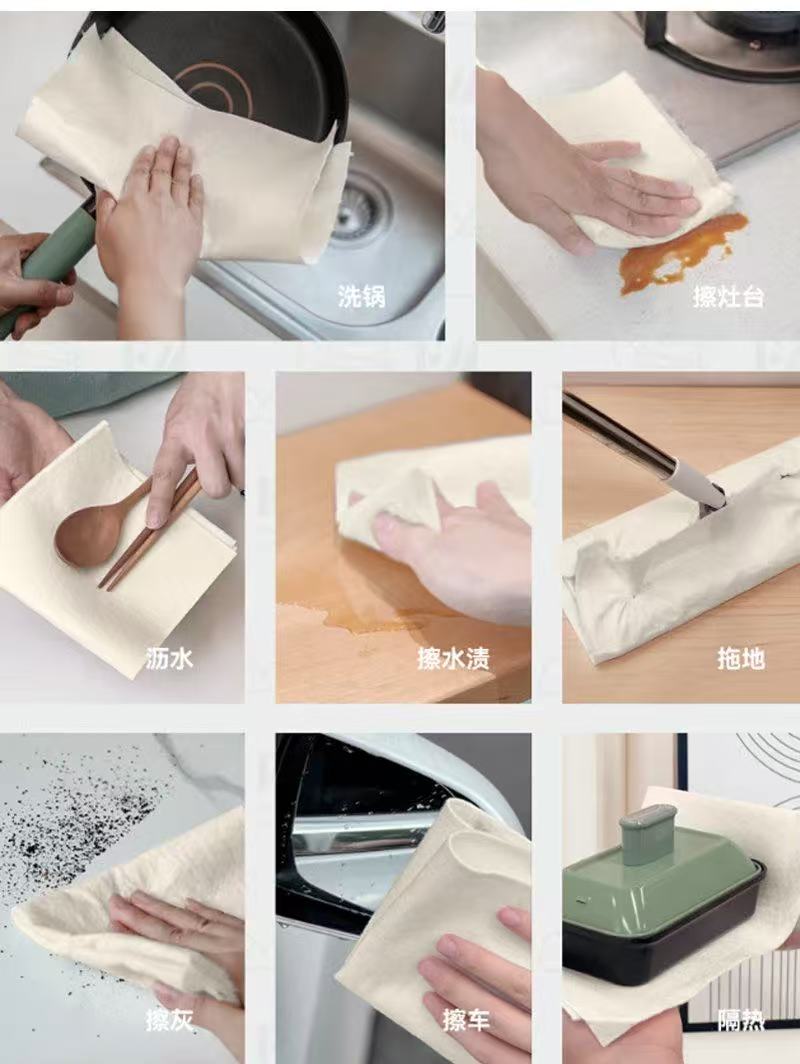 洗锅

擦灶台

沥水

擦水渍

拖地

擦灰

擦车

隔热